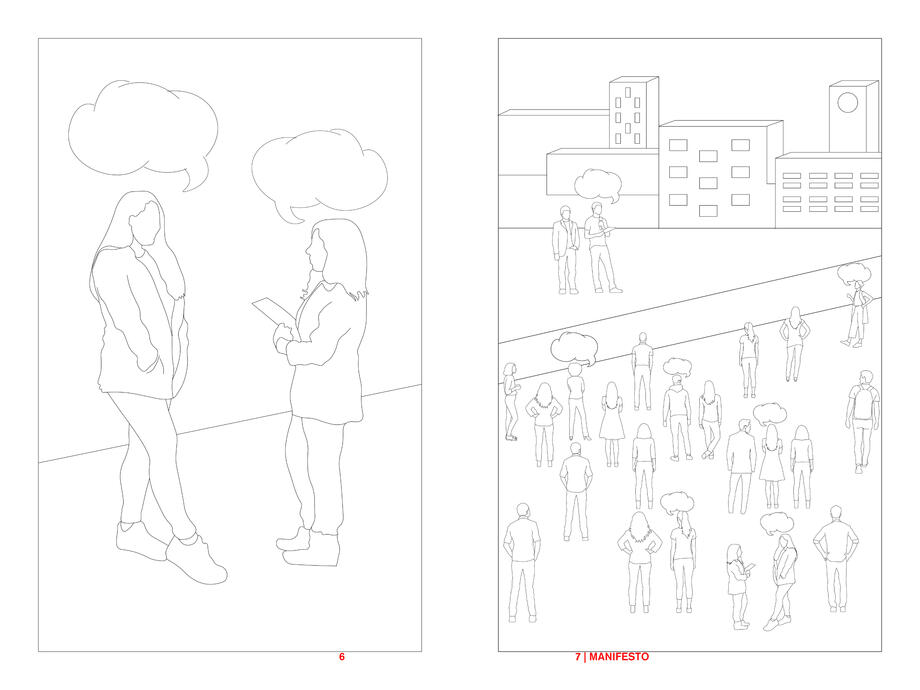 6

7 | MANIFESTO